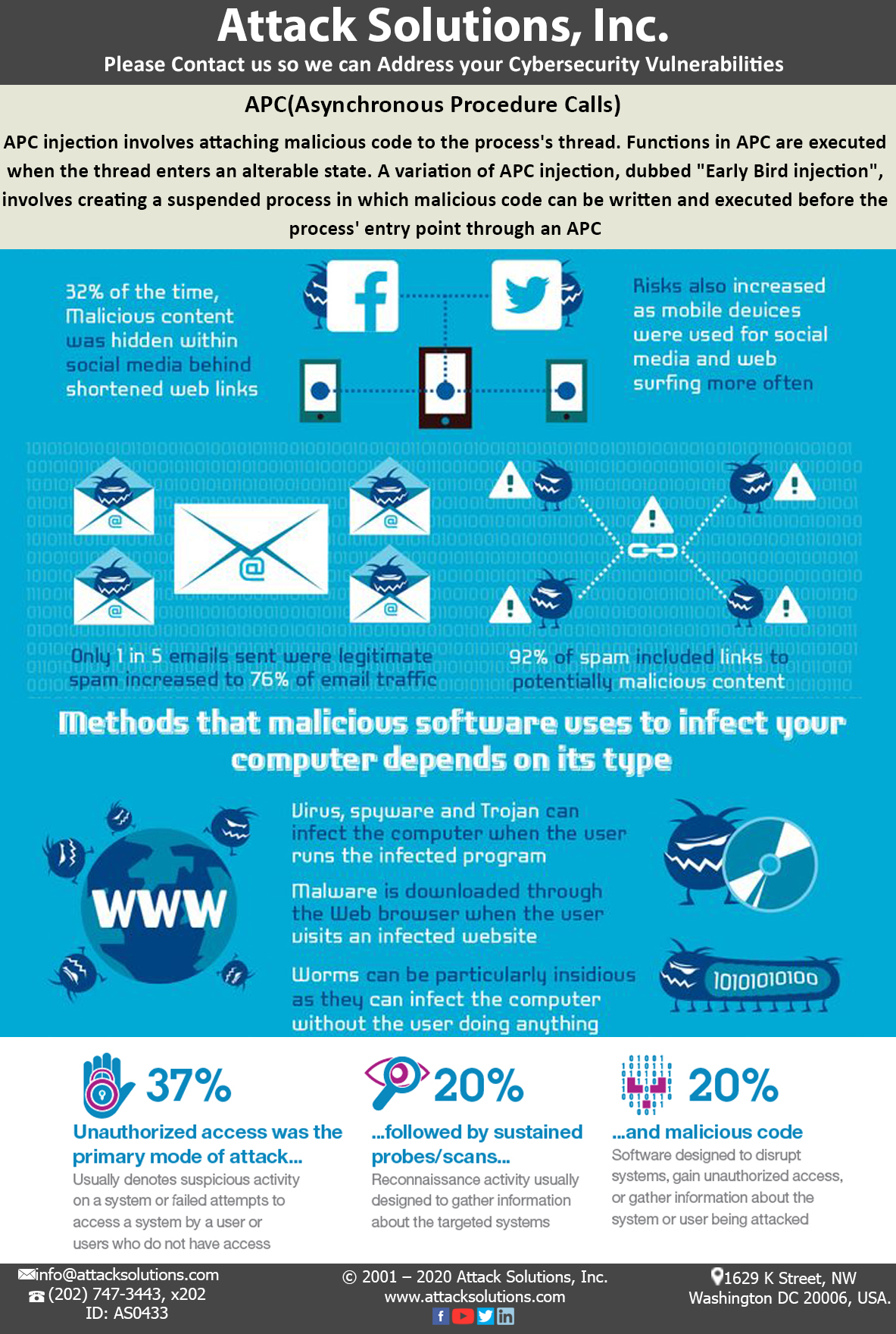 Attack Solutions, Inc.
Please Contact us so we can Address your Cybersecurity Vulnerabilities

APC(Asynchronous Procedure Calls)

APC injection involves attaching malicious code to the process's thread. Functions in APC are executed when the thread enters an alterable state. A variation of APC injection, dubbed "Early Bird injection", involves creating a suspended process in which malicious code can be written and executed before the process' entry point through an APC

32% of the time, Malicious content was hidden within social media behind shortened web links

Risks also increased as mobile devices were used for social media and web surfing more often

Only 1 in 5 emails sent were legitimate spam increased to 76% of email traffic

92% of spam included links to potentially malicious content

Methods that malicious software uses to infect your computer depends on its type

WWW

Virus, spyware and Trojan can infect the computer when the user runs the infected program

Malware is downloaded through the Web browser when the user visits an infected website

Worms can be particularly insidious as they can infect the computer without the user doing anything

10101010100

37%
Unauthorized access was the primary mode of attack...
Usually denotes suspicious activity on a system or failed attempts to access a system by a user or users who do not have access

20%
...followed by sustained probes/scans...
Reconnaissance activity usually designed to gather information about the targeted systems

20%
...and malicious code
Software designed to disrupt systems, gain unauthorized access, or gather information about the system or user being attacked

info@attacksolutions.com
(202) 747-3443, x202
ID: AS0433

© 2001 – 2020 Attack Solutions, Inc.
www.attacksolutions.com

1629 K Street, NW
Washington DC 20006, USA.