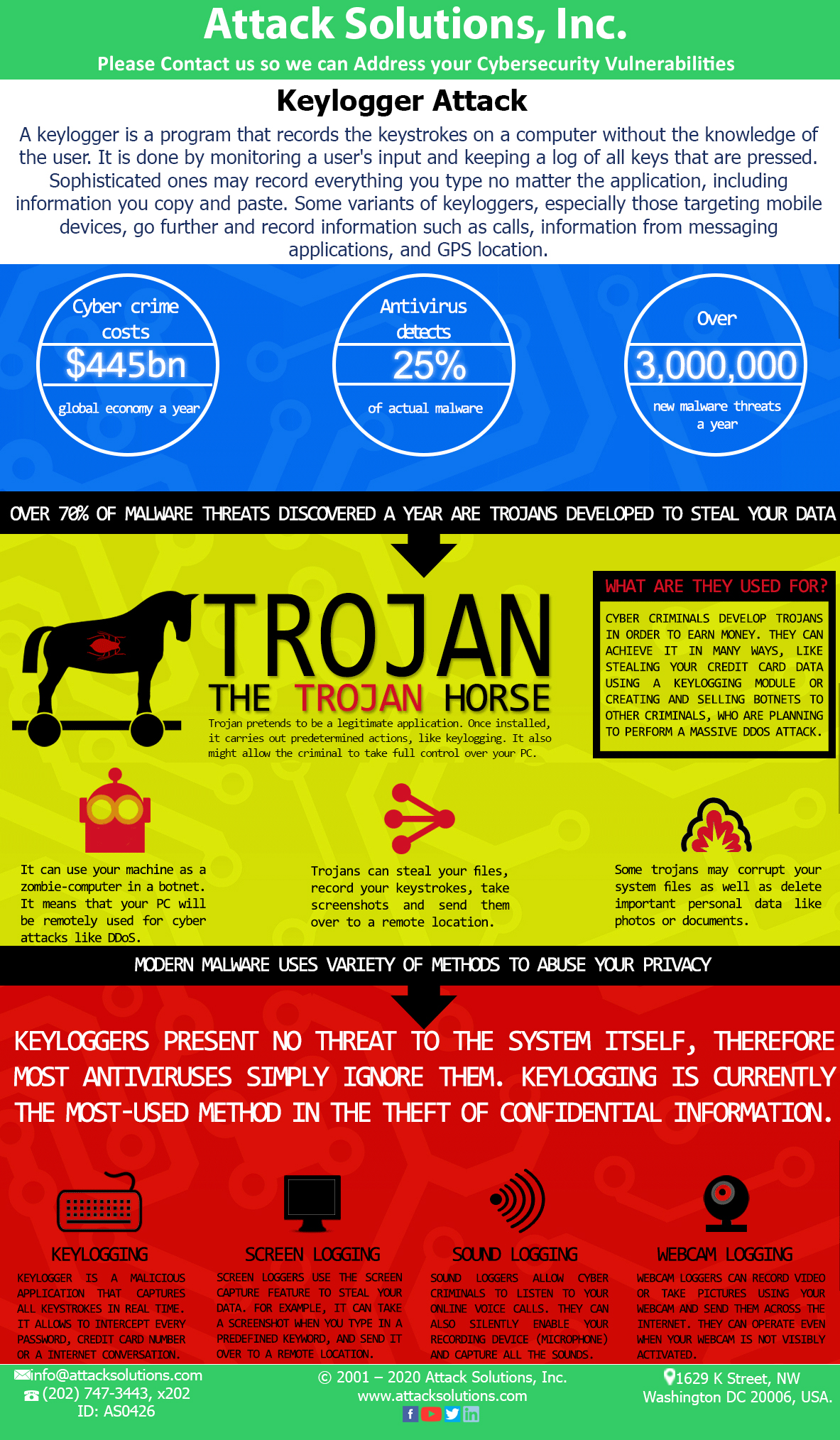 Attack Solutions, Inc.

Please Contact us so we can Address your Cybersecurity Vulnerabilities

Keylogger Attack

A keylogger is a program that records the keystrokes on a computer without the knowledge of the user. It is done by monitoring a user's input and keeping a log of all keys that are pressed. Sophisticated ones may record everything you type no matter the application, including information you copy and paste. Some variants of keyloggers, especially those targeting mobile devices, go further and record information such as calls, information from messaging applications, and GPS location.

Cyber crime costs
$445bn
global economy a year

Antivirus detects
25%
of actual malware

Over
3,000,000
new malware threats a year

OVER 70% OF MALWARE THREATS DISCOVERED A YEAR ARE TROJANS DEVELOPED TO STEAL YOUR DATA

TROJAN
THE TROJAN HORSE

Trojan pretends to be a legitimate application. Once installed, it carries out predetermined actions, like keylogging. It also might allow the criminal to take full control over your PC.

WHAT ARE THEY USED FOR?

CYBER CRIMINALS DEVELOP TROJANS IN ORDER TO EARN MONEY. THEY CAN ACHIEVE IT IN MANY WAYS, LIKE STEALING YOUR CREDIT CARD DATA USING A KEYLOGGING MODULE OR CREATING AND SELLING BOTNETS TO OTHER CRIMINALS, WHO ARE PLANNING TO PERFORM A MASSIVE DDOS ATTACK.

It can use your machine as a zombie-computer in a botnet. It means that your PC will be remotely used for cyber attacks like DDoS.

Trojans can steal your files, record your keystrokes, take screenshots and send them over to a remote location.

Some trojans may corrupt your system files as well as delete important personal data like photos or documents.

MODERN MALWARE USES VARIETY OF METHODS TO ABUSE YOUR PRIVACY

KEYLOGGERS PRESENT NO THREAT TO THE SYSTEM ITSELF, THEREFORE MOST ANTIVIRUSES SIMPLY IGNORE THEM. KEYLOGGING IS CURRENTLY THE MOST-USED METHOD IN THE THEFT OF CONFIDENTIAL INFORMATION.

KEYLOGGING
KEYLOGGER IS A MALICIOUS APPLICATION THAT CAPTURES ALL KEYSTROKES IN REAL TIME. IT ALLOWS TO INTERCEPT EVERY PASSWORD, CREDIT CARD NUMBER OR A INTERNET CONVERSATION.

SCREEN LOGGING
SCREEN LOGGERS USE THE SCREEN CAPTURE FEATURE TO STEAL YOUR DATA. FOR EXAMPLE, IT CAN TAKE A SCREENSHOT WHEN YOU TYPE IN A PREDEFINED KEYWORD, AND SEND IT OVER TO A REMOTE LOCATION.

SOUND LOGGING
SOUND LOGGERS ALLOW CYBER CRIMINALS TO LISTEN TO YOUR ONLINE VOICE CALLS. THEY CAN ALSO SILENTLY ENABLE YOUR RECORDING DEVICE (MICROPHONE) AND CAPTURE ALL THE SOUNDS.

WEBCAM LOGGING
WEBCAM LOGGERS CAN RECORD VIDEO OR TAKE PICTURES USING YOUR WEBCAM AND SEND THEM ACROSS THE INTERNET. THEY CAN OPERATE EVEN WHEN YOUR WEBCAM IS NOT VISIBLY ACTIVATED.

info@attacksolutions.com
(202) 747-3443, x202
ID: AS0426

© 2001 – 2020 Attack Solutions, Inc.
www.attacksolutions.com

1629 K Street, NW
Washington DC 20006, USA.