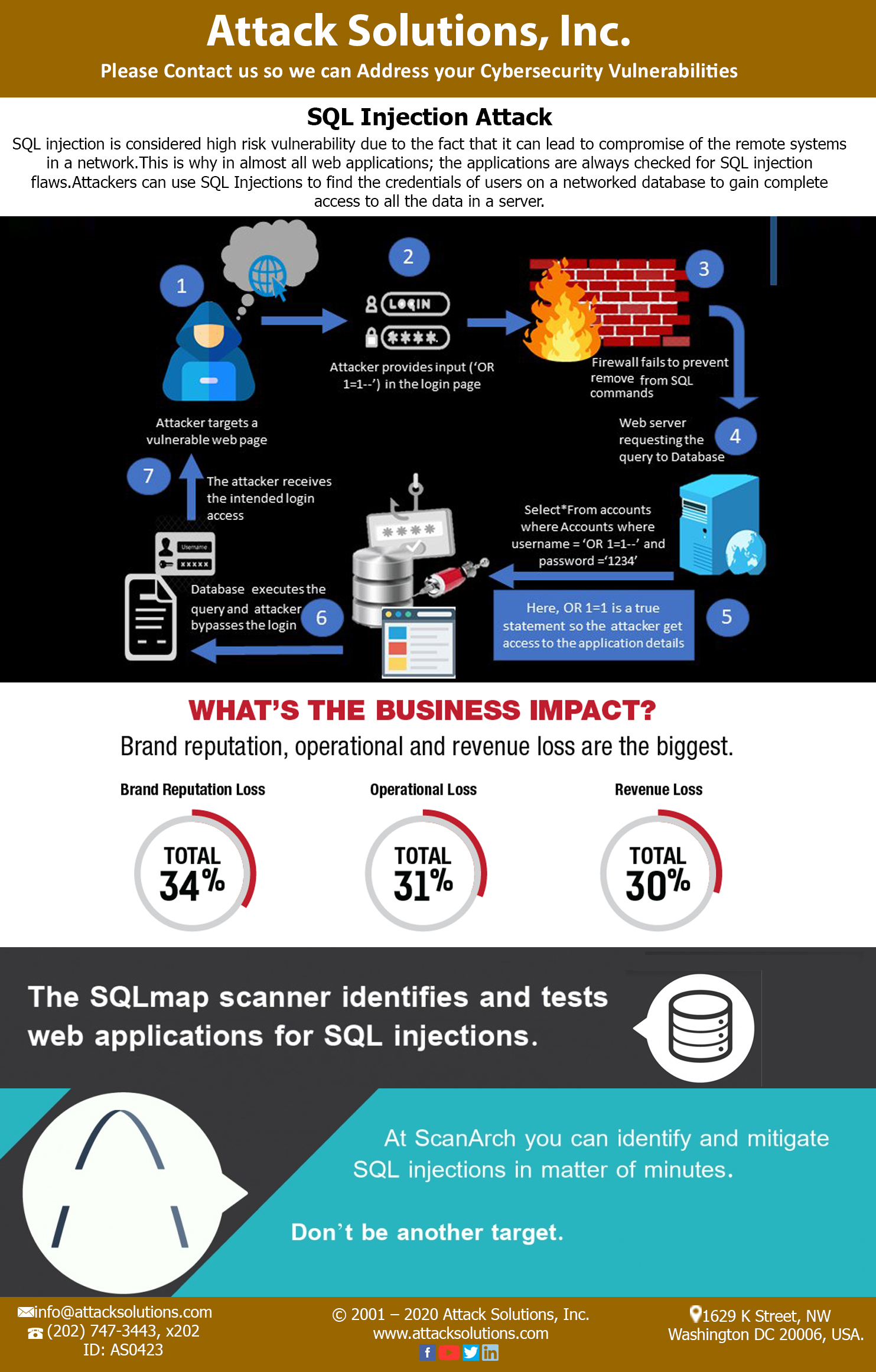 Attack Solutions, Inc.
Please Contact us so we can Address your Cybersecurity Vulnerabilities

SQL Injection Attack
SQL injection is considered high risk vulnerability due to the fact that it can lead to compromise of the remote systems in a network.This is why in almost all web applications; the applications are always checked for SQL injection flaws.Attackers can use SQL Injections to find the credentials of users on a networked database to gain complete access to all the data in a server.

1
Attacker targets a vulnerable web page

2
LOGIN
****
Attacker provides input ('OR 1=1--') in the login page

3
Firewall fails to prevent remove from SQL commands

4
Web server requesting the query to Database

Select*From accounts where Accounts where username = 'OR 1=1--' and password ='1234'

5
Here, OR 1=1 is a true statement so the attacker get access to the application details

****

6
Database executes the query and attacker bypasses the login

Username
xxxxx

7
The attacker receives the intended login access

WHAT'S THE BUSINESS IMPACT?
Brand reputation, operational and revenue loss are the biggest.

Brand Reputation Loss
TOTAL 34%

Operational Loss
TOTAL 31%

Revenue Loss
TOTAL 30%

The SQLmap scanner identifies and tests web applications for SQL injections.

At ScanArch you can identify and mitigate SQL injections in matter of minutes.

Don't be another target.

info@attacksolutions.com
(202) 747-3443, x202
ID: AS0423

© 2001 – 2020 Attack Solutions, Inc.
www.attacksolutions.com

1629 K Street, NW
Washington DC 20006, USA.